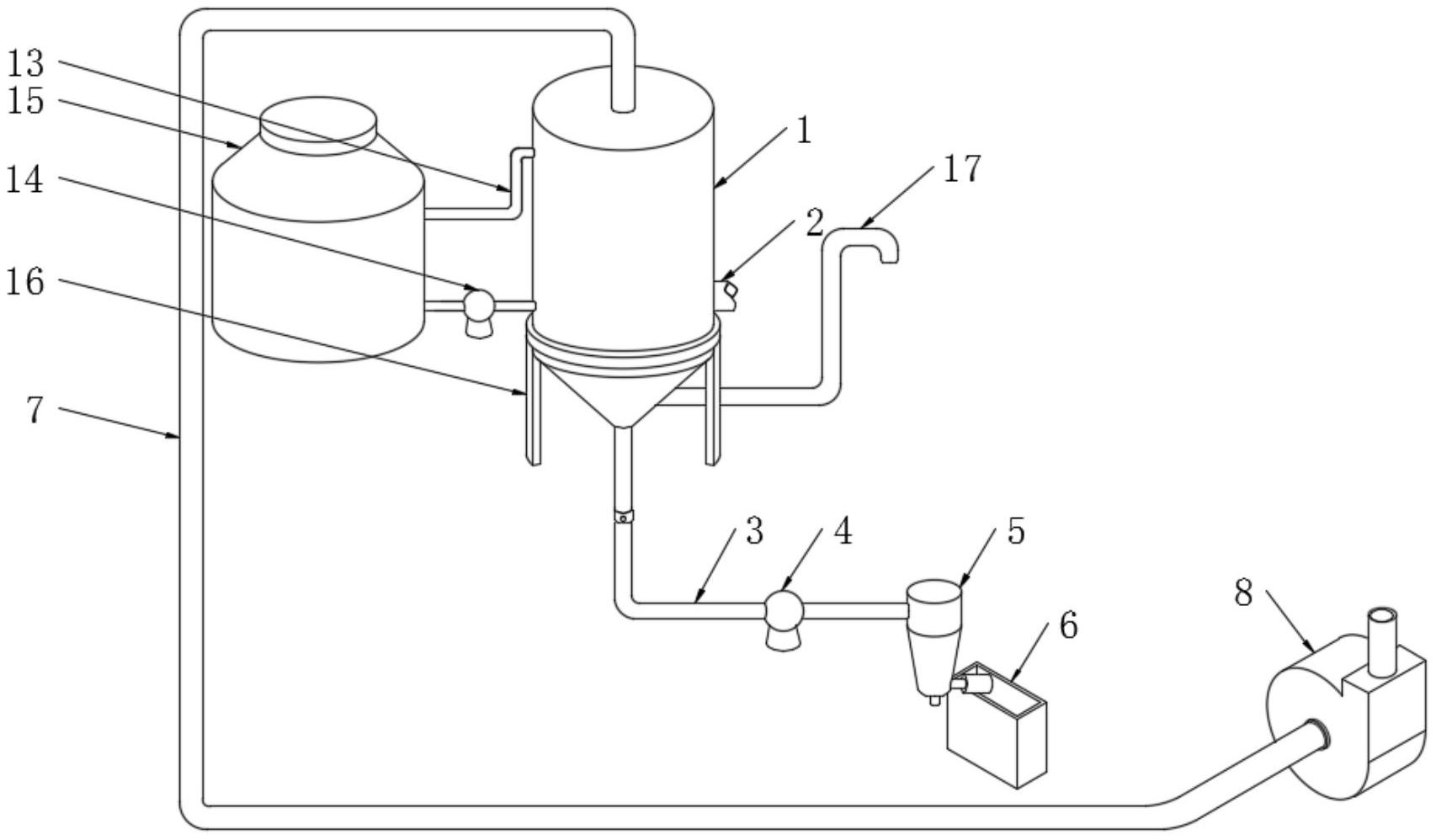 13
15
14
16
7
1
17
2
3
4
5
6
8